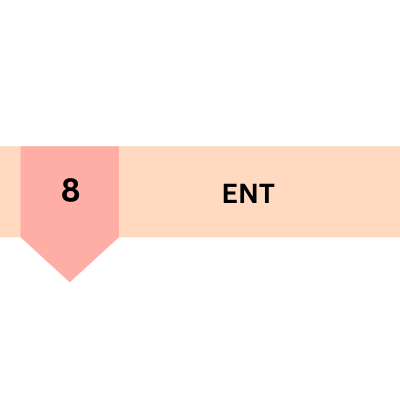 8

ENT