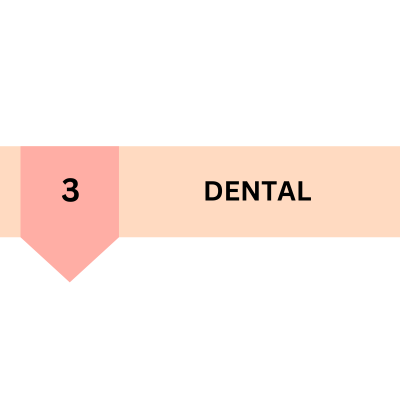 3

DENTAL